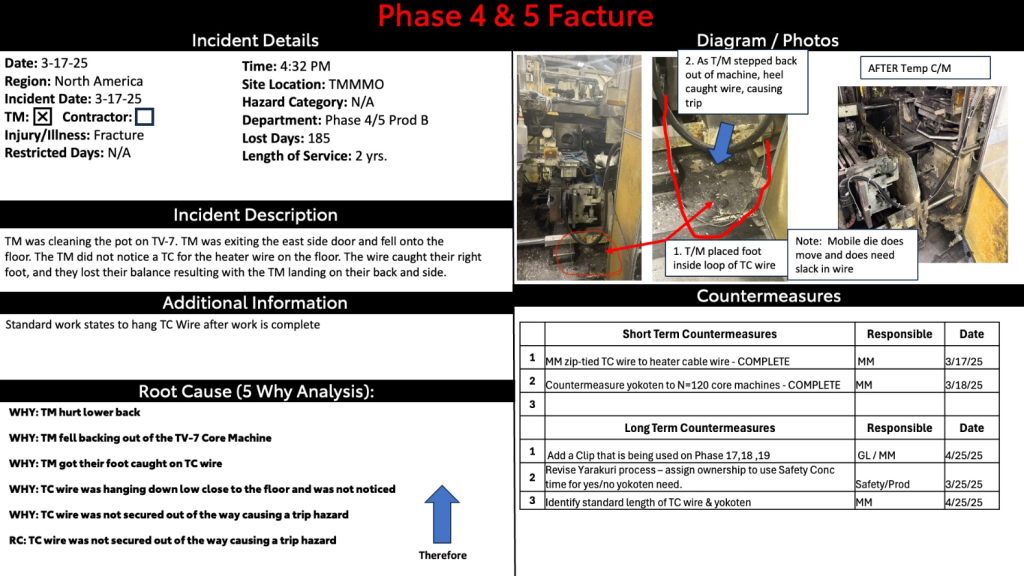 Phase 4 & 5 Facture

Incident Details

Date: 3-17-25
Region: North America
Incident Date: 3-17-25
TM: ☒ Contractor: ☐
Injury/Illness: Fracture
Restricted Days: N/A

Time: 4:32 PM
Site Location: TMMMO
Hazard Category: N/A
Department: Phase 4/5 Prod B
Lost Days: 185
Length of Service: 2 yrs.

Incident Description

TM was cleaning the pot on TV-7. TM was exiting the east side door and fell onto the floor. The TM did not notice a TC for the heater wire on the floor. The wire caught their right foot, and they lost their balance resulting with the TM landing on their back and side.

Additional Information

Standard work states to hang TC Wire after work is complete

Root Cause (5 Why Analysis):

WHY: TM hurt lower back

WHY: TM fell backing out of the TV-7 Core Machine

WHY: TM got their foot caught on TC wire

WHY: TC wire was hanging down low close to the floor and was not noticed

WHY: TC wire was not secured out of the way causing a trip hazard

RC: TC wire was not secured out of the way causing a trip hazard

Therefore

Diagram / Photos

2. As T/M stepped back out of machine, heel caught wire, causing trip

AFTER Temp C/M

1. T/M placed foot inside loop of TC wire

Note: Mobile die does move and does need slack in wire

Countermeasures

| | Short Term Countermeasures | Responsible | Date |
|---|---|---|---|
| 1 | MM zip-tied TC wire to heater cable wire - COMPLETE | MM | 3/17/25 |
| 2 | Countermeasure yokoten to N=120 core machines - COMPLETE | MM | 3/18/25 |
| 3 | | | |
| | Long Term Countermeasures | Responsible | Date |
| 1 | Add a Clip that is being used on Phase 17,18 ,19 | GL / MM | 4/25/25 |
| 2 | Revise Yarakuri process – assign ownership to use Safety Conc time for yes/no yokoten need. | Safety/Prod | 3/25/25 |
| 3 | Identify standard length of TC wire & yokoten | MM | 4/25/25 |